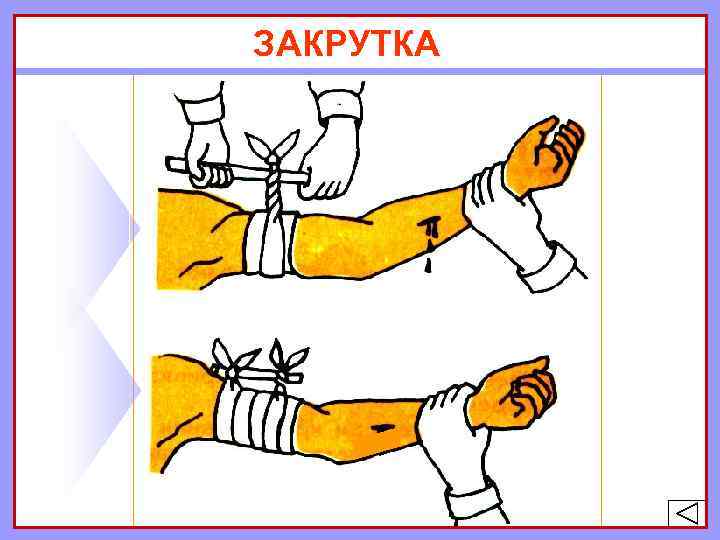 ЗАКРУТКА