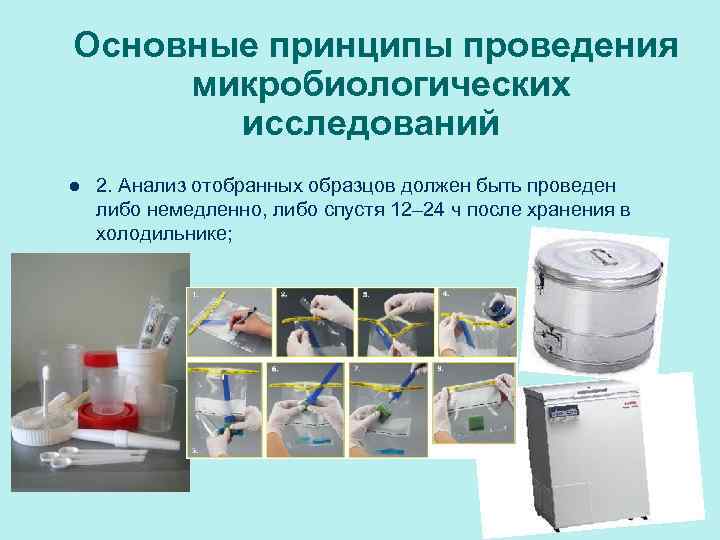 Основные принципы проведения микробиологических исследований

● 2. Анализ отобранных образцов должен быть проведен либо немедленно, либо спустя 12–24 ч после хранения в холодильнике;

1. 2. 3. 4.
5. 6. 7. 8.