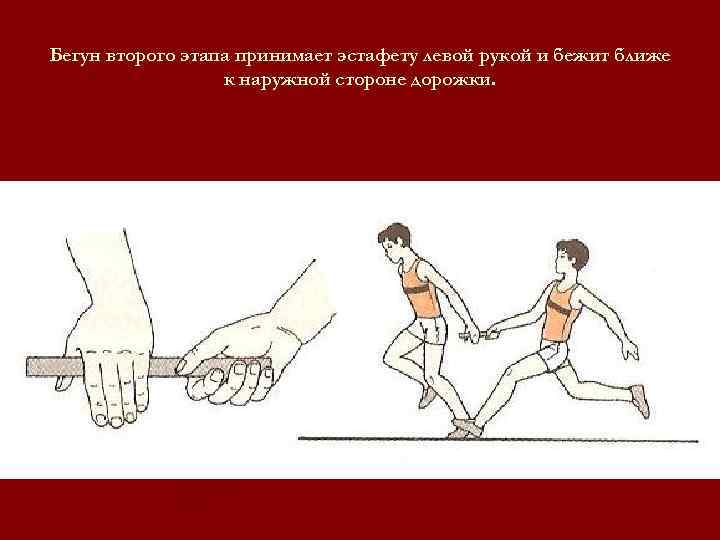 Бегун второго этапа принимает эстафету левой рукой и бежит ближе к наружной стороне дорожки.