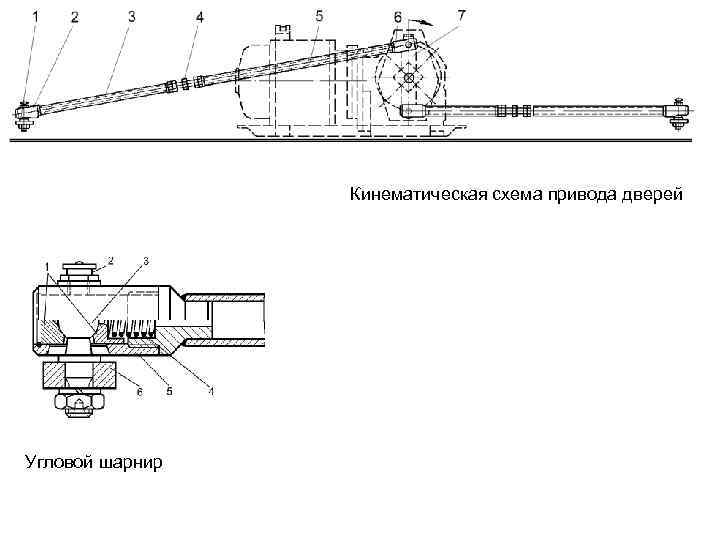 1 2 3 4 5 6 7

Кинематическая схема привода дверей

1 2 3

6 5 1

Угловой шарнир