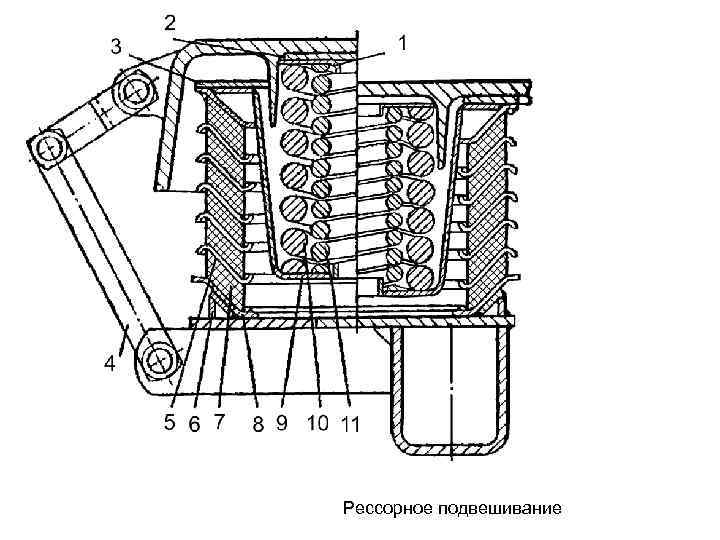 2
3
1
4
5 6 7 8 9 10 11

Рессорное подвешивание