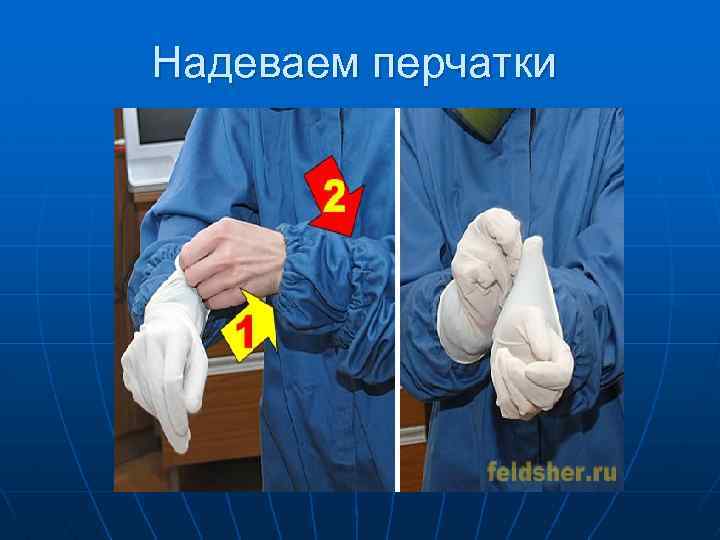 Надеваем перчатки

2

1

feldsher.ru