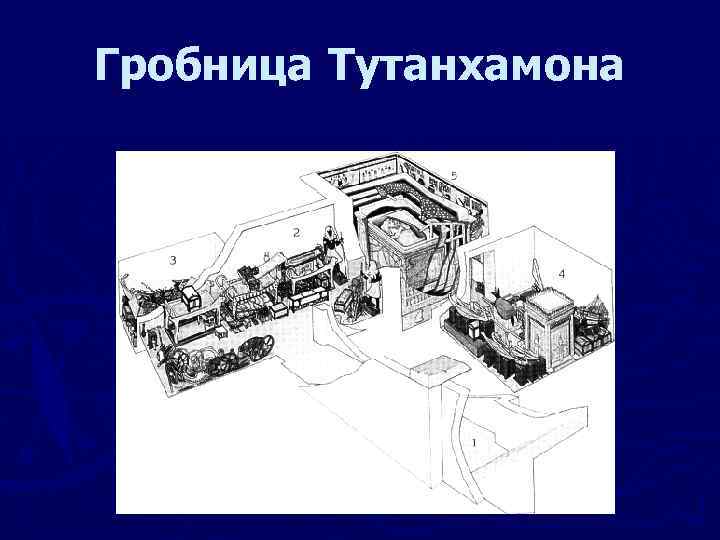 Гробница Тутанхамона

5

2

3

4

1