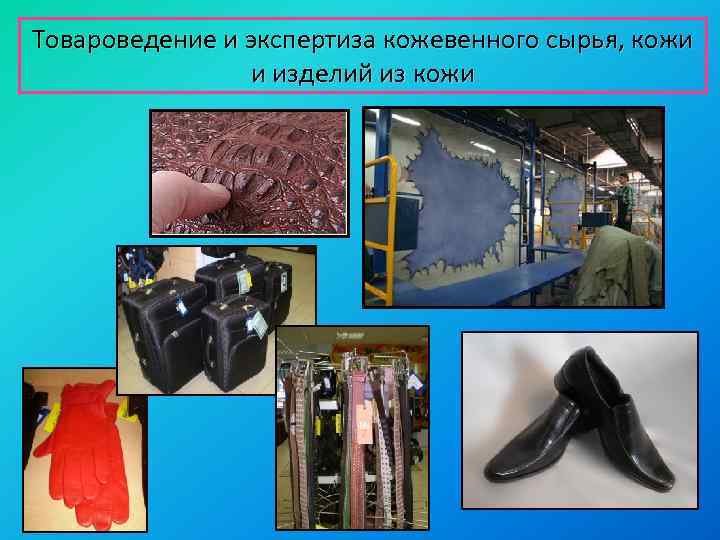 Товароведение и экспертиза кожевенного сырья, кожи и изделий из кожи