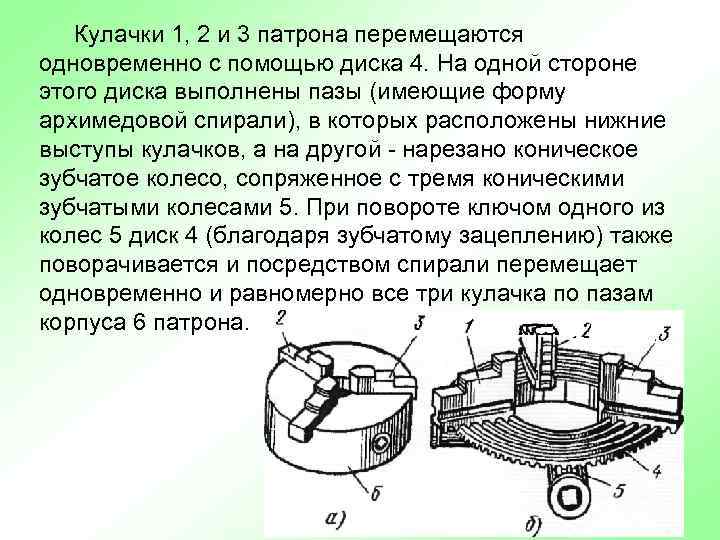 Кулачки 1, 2 и 3 патрона перемещаются одновременно с помощью диска 4. На одной стороне этого диска выполнены пазы (имеющие форму архимедовой спирали), в которых расположены нижние выступы кулачков, а на другой - нарезано коническое зубчатое колесо, сопряженное с тремя коническими зубчатыми колесами 5. При повороте ключом одного из колес 5 диск 4 (благодаря зубчатому зацеплению) также поворачивается и посредством спирали перемещает одновременно и равномерно все три кулачка по пазам корпуса 6 патрона.

2
3
6
а)
1
2
3
4
5
б)