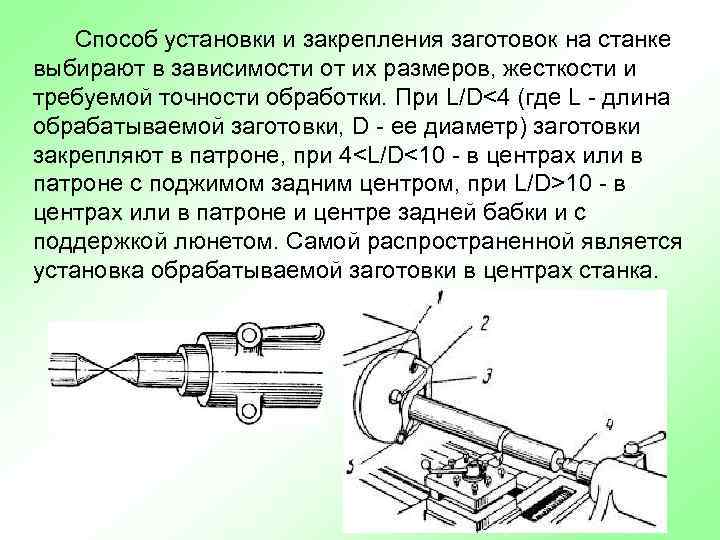 Способ установки и закрепления заготовок на станке выбирают в зависимости от их размеров, жесткости и требуемой точности обработки. При L/D<4 (где L - длина обрабатываемой заготовки, D - ее диаметр) заготовки закрепляют в патроне, при 4<L/D<10 - в центрах или в патроне с поджимом задним центром, при L/D>10 - в центрах или в патроне и центре задней бабки и с поддержкой люнетом. Самой распространенной является установка обрабатываемой заготовки в центрах станка.

1
2
3
4
5