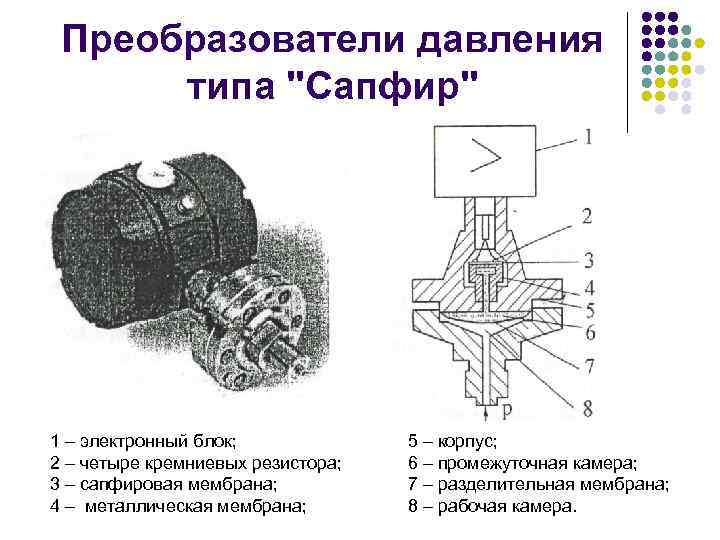 Преобразователи давления типа "Сапфир"

1
2
3
4
5
6
7
8
P

1 – электронный блок;
2 – четыре кремниевых резистора;
3 – сапфировая мембрана;
4 – металлическая мембрана;

5 – корпус;
6 – промежуточная камера;
7 – разделительная мембрана;
8 – рабочая камера.