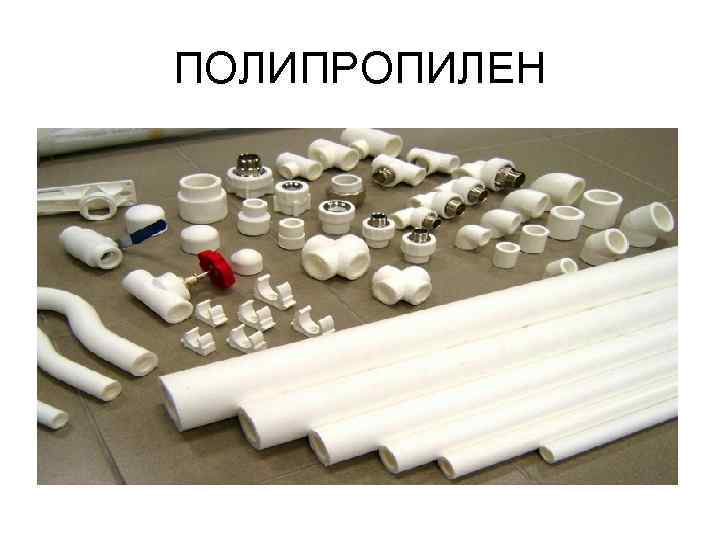 ПОЛИПРОПИЛЕН