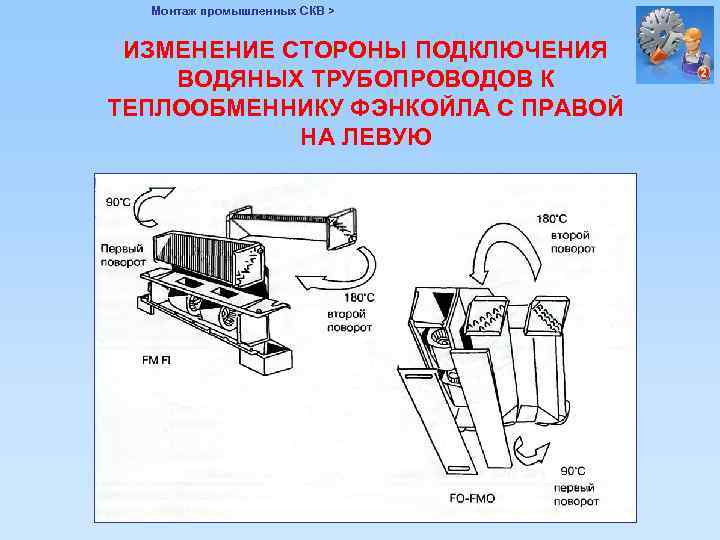 Монтаж промышленных СКВ >

ИЗМЕНЕНИЕ СТОРОНЫ ПОДКЛЮЧЕНИЯ ВОДЯНЫХ ТРУБОПРОВОДОВ К ТЕПЛООБМЕННИКУ ФЭНКОЙЛА С ПРАВОЙ НА ЛЕВУЮ

90°C

Первый поворот

180°C второй поворот

FM FI

180°C второй поворот

90°C первый поворот

FO-FMO