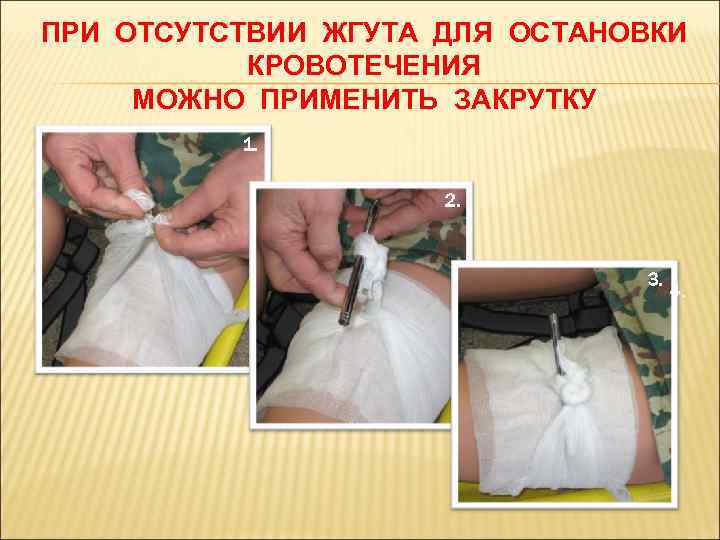 ПРИ ОТСУТСТВИИ ЖГУТА ДЛЯ ОСТАНОВКИ КРОВОТЕЧЕНИЯ
МОЖНО ПРИМЕНИТЬ ЗАКРУТКУ

1.

2.

3.