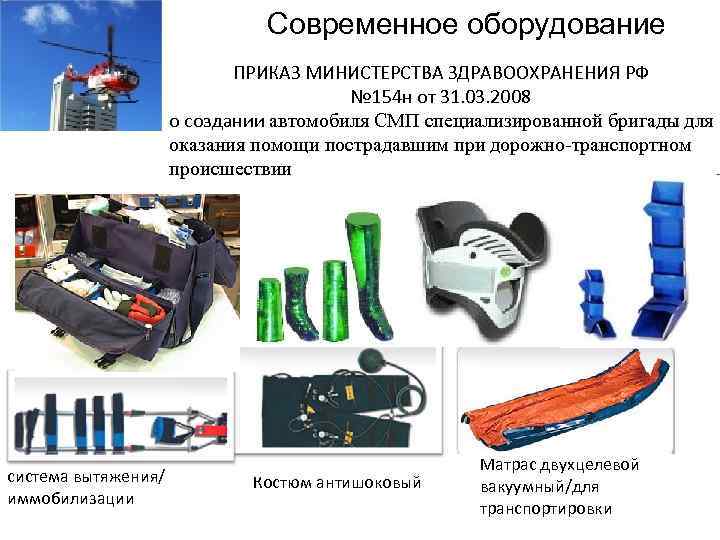 Современное оборудование

ПРИКАЗ МИНИСТЕРСТВА ЗДРАВООХРАНЕНИЯ РФ №154н от 31.03.2008
о создании автомобиля СМП специализированной бригады для оказания помощи пострадавшим при дорожно-транспортном происшествии

система вытяжения/ иммобилизации

Костюм антишоковый

Матрас двухцелевой вакуумный/для транспортировки