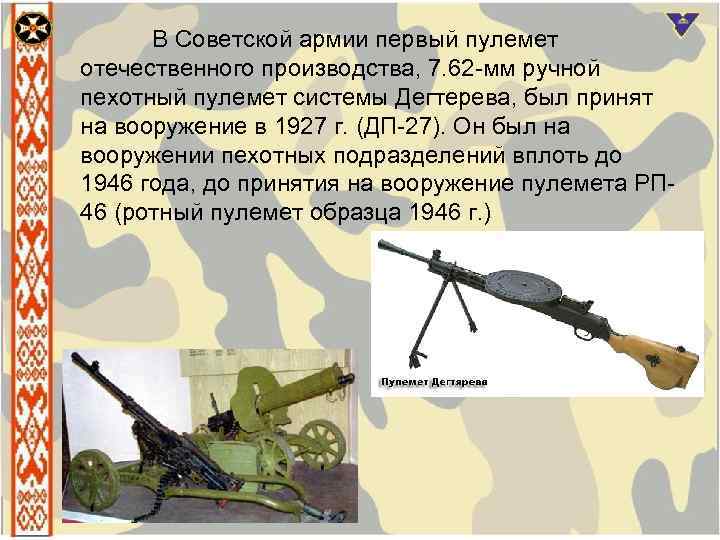 В Советской армии первый пулемет отечественного производства, 7.62-мм ручной пехотный пулемет системы Дегтерева, был принят на вооружение в 1927 г. (ДП-27). Он был на вооружении пехотных подразделений вплоть до 1946 года, до принятия на вооружение пулемета РП-46 (ротный пулемет образца 1946 г.)

Пулемет Дегтярева