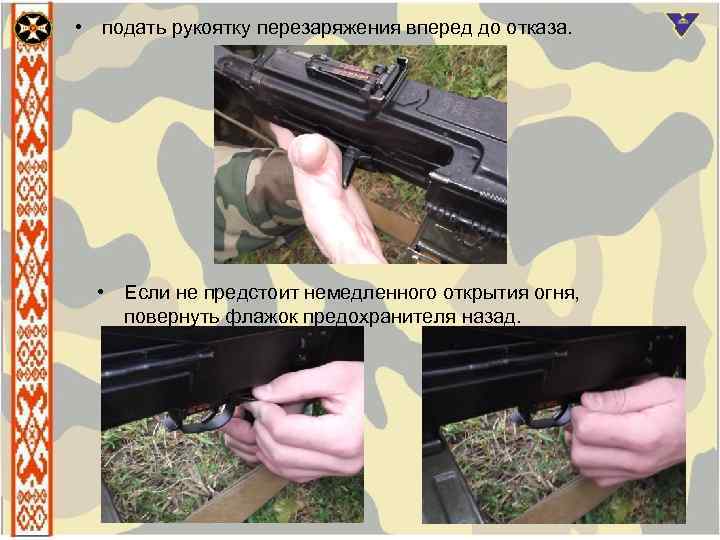 • подать рукоятку перезаряжения вперед до отказа.

• Если не предстоит немедленного открытия огня, повернуть флажок предохранителя назад.