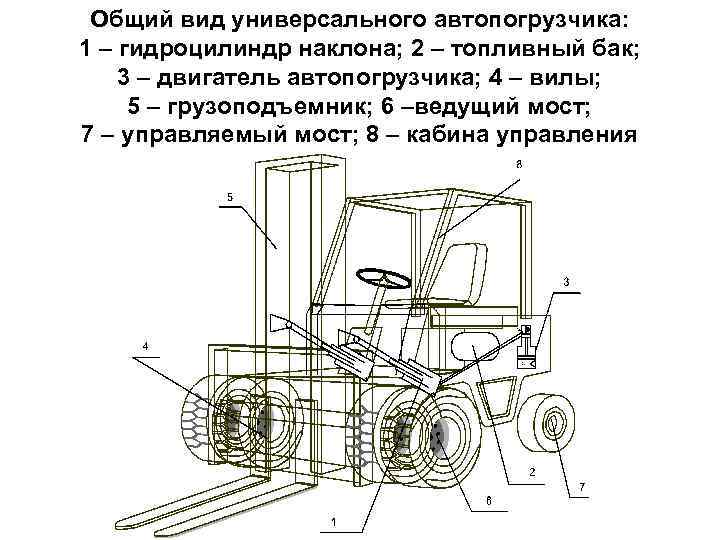 Общий вид универсального автопогрузчика:
1 – гидроцилиндр наклона; 2 – топливный бак;
3 – двигатель автопогрузчика; 4 – вилы;
5 – грузоподъемник; 6 –ведущий мост;
7 – управляемый мост; 8 – кабина управления

8
5
3
4
2
7
6
1