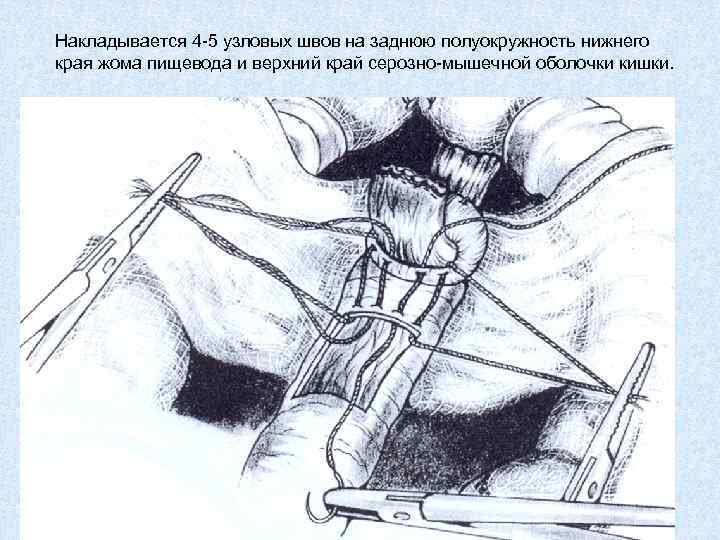 Накладывается 4-5 узловых швов на заднюю полуокружность нижнего края жома пищевода и верхний край серозно-мышечной оболочки кишки.