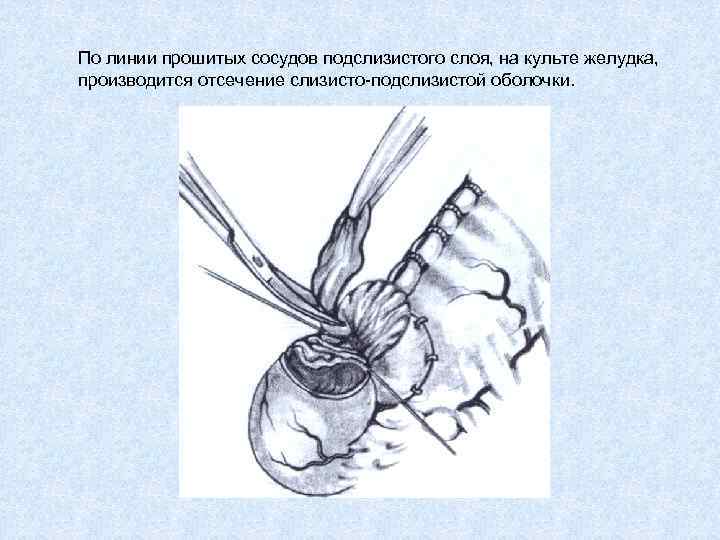 По линии прошитых сосудов подслизистого слоя, на культе желудка, производится отсечение слизисто-подслизистой оболочки.