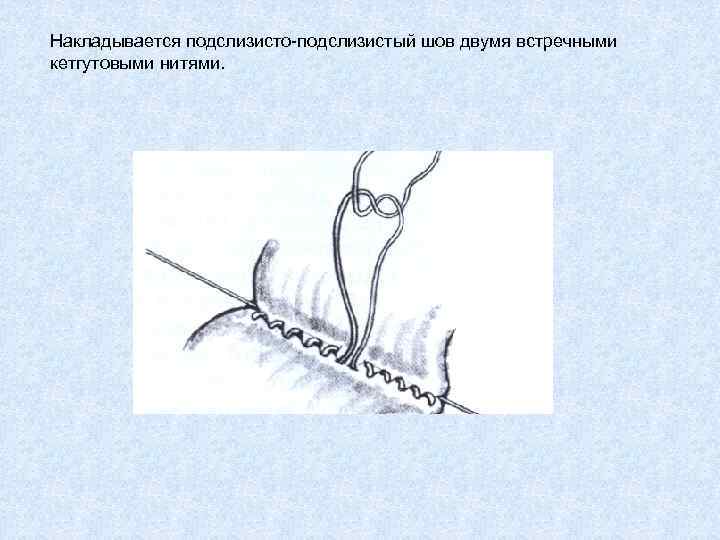 Накладывается подслизисто-подслизистый шов двумя встречными кетгутовыми нитями.