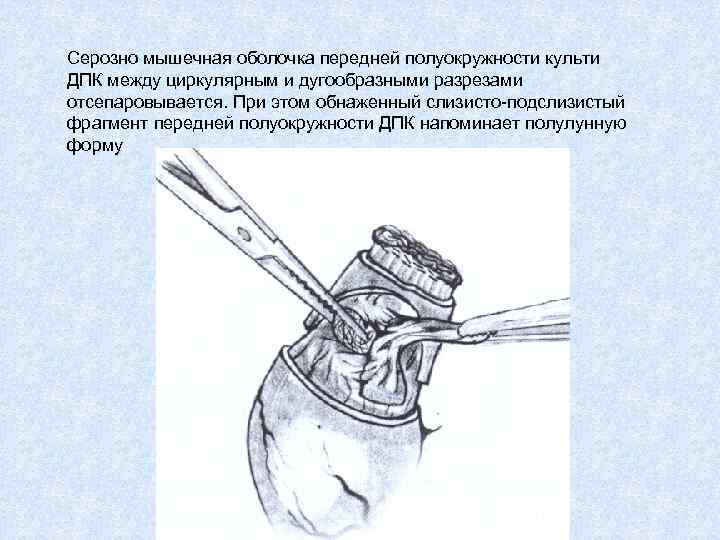 Серозно мышечная оболочка передней полуокружности культи ДПК между циркулярным и дугообразными разрезами отсепаровывается. При этом обнаженный слизисто-подслизистый фрагмент передней полуокружности ДПК напоминает полулунную форму