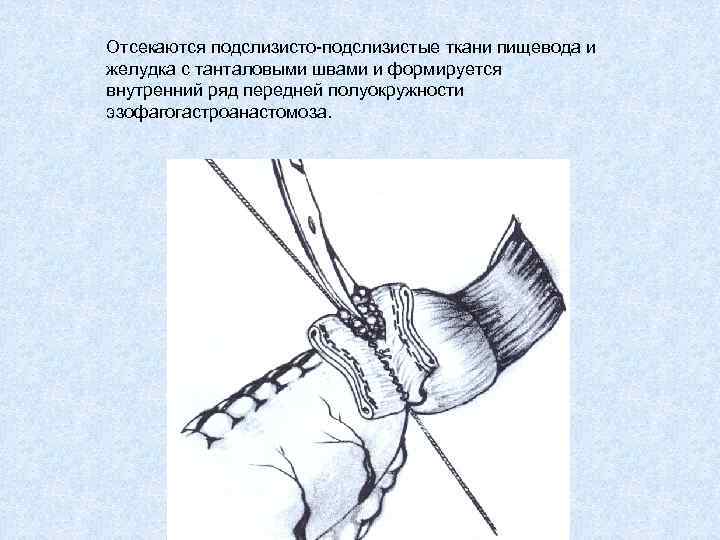 Отсекаются подслизисто-подслизистые ткани пищевода и желудка с танталовыми швами и формируется внутренний ряд передней полуокружности эзофагогастроанастомоза.