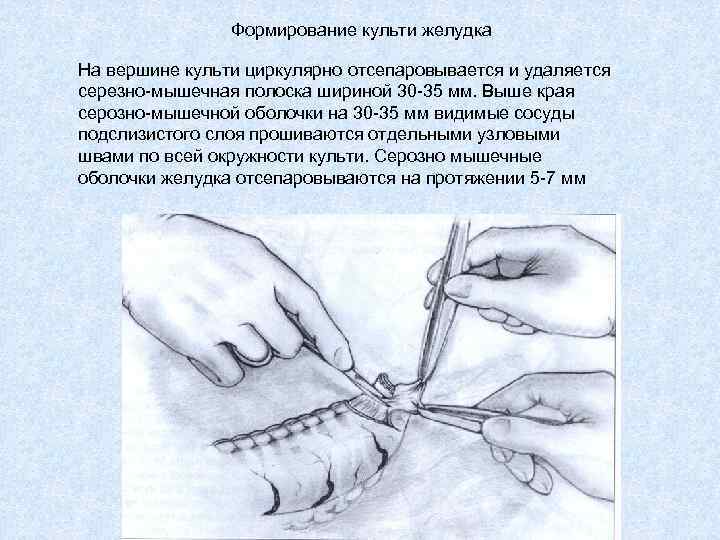 Формирование культи желудка

На вершине культи циркулярно отсепаровывается и удаляется серезно-мышечная полоска шириной 30-35 мм. Выше края серозно-мышечной оболочки на 30-35 мм видимые сосуды подслизистого слоя прошиваются отдельными узловыми швами по всей окружности культи. Серозно мышечные оболочки желудка отсепаровываются на протяжении 5-7 мм