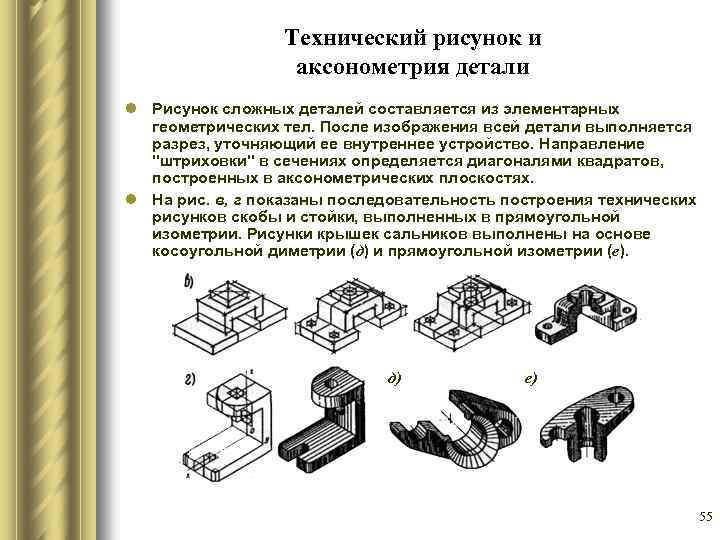 Технический рисунок и аксонометрия детали

Рисунок сложных деталей составляется из элементарных геометрических тел. После изображения всей детали выполняется разрез, уточняющий ее внутреннее устройство. Направление "штриховки" в сечениях определяется диагоналями квадратов, построенных в аксонометрических плоскостях.

На рис. в, г показаны последовательность построения технических рисунков скобы и стойки, выполненных в прямоугольной изометрии. Рисунки крышек сальников выполнены на основе косоугольной диметрии (д) и прямоугольной изометрии (е).

в)

г)

д)

е)

55