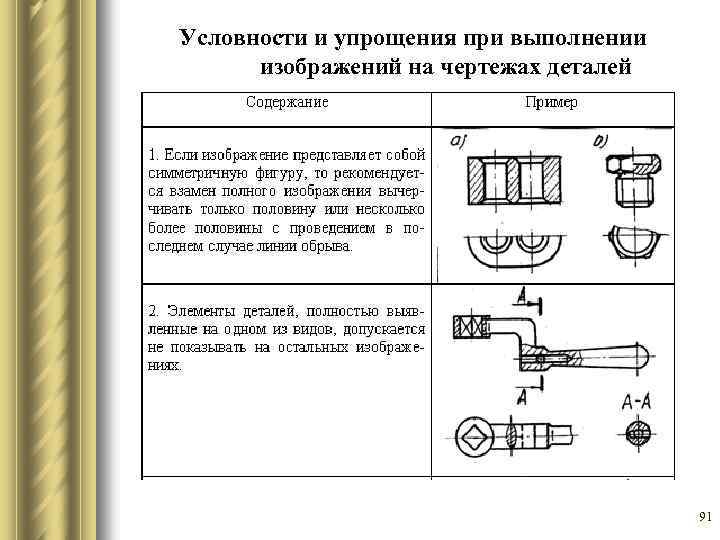 Условности и упрощения при выполнении изображений на чертежах деталей

| Содержание | Пример |
|---|---|
| 1. Если изображение представляет собой симметричную фигуру, то рекомендуется взамен полного изображения вычерчивать только половину или несколько более половины с проведением в последнем случае линии обрыва. | а) б) |
| 2. Элементы деталей, полностью выявленные на одном из видов, допускается не показывать на остальных изображениях. | А А А-А |

91