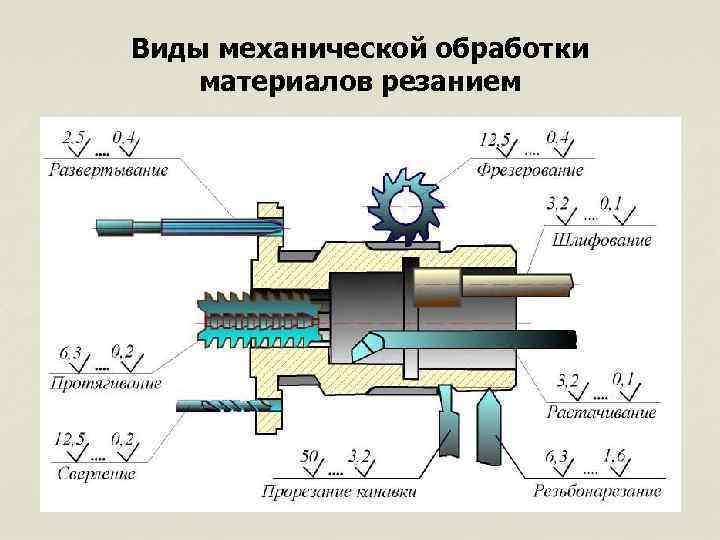 Виды механической обработки материалов резанием

2,5 .... 0,4
Развертывание

12,5 .... 0,4
Фрезерование

3,2 .... 0,1
Шлифование

6,3 .... 0,2
Протягивание

3,2 .... 0,1
Растачивание

12,5 .... 0,2
Сверление

50 .... 3,2
Прорезание канавки

6,3 .... 1,6
Резьбонарезание