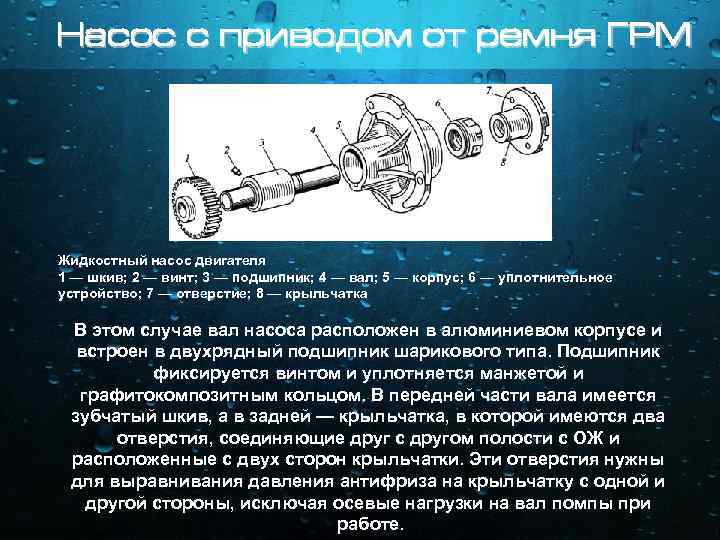 Насос с приводом от ремня ГРМ

1
2
3
4
5
6
7
8

Жидкостный насос двигателя
1 — шкив; 2 — винт; 3 — подшипник; 4 — вал; 5 — корпус; 6 — уплотнительное устройство; 7 — отверстие; 8 — крыльчатка

В этом случае вал насоса расположен в алюминиевом корпусе и встроен в двухрядный подшипник шарикового типа. Подшипник фиксируется винтом и уплотняется манжетой и графитокомпозитным кольцом. В передней части вала имеется зубчатый шкив, а в задней — крыльчатка, в которой имеются два отверстия, соединяющие друг с другом полости с ОЖ и расположенные с двух сторон крыльчатки. Эти отверстия нужны для выравнивания давления антифриза на крыльчатку с одной и другой стороны, исключая осевые нагрузки на вал помпы при работе.