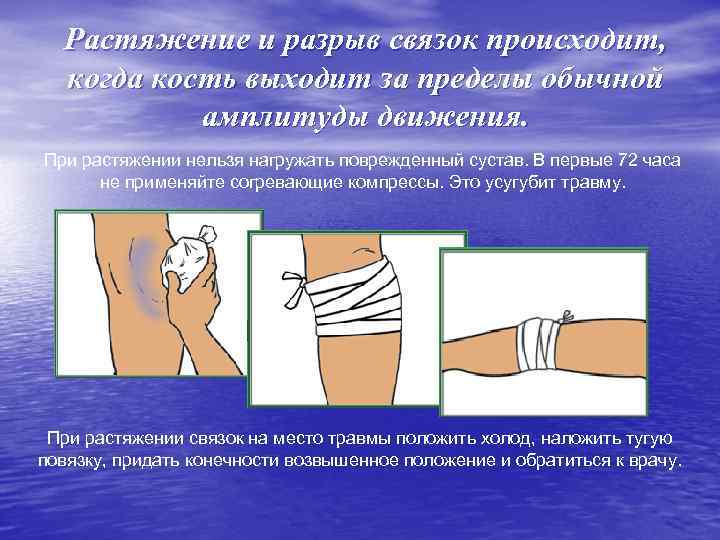 Растяжение и разрыв связок происходит, когда кость выходит за пределы обычной амплитуды движения.

При растяжении нельзя нагружать поврежденный сустав. В первые 72 часа не применяйте согревающие компрессы. Это усугубит травму.

При растяжении связок на место травмы положить холод, наложить тугую повязку, придать конечности возвышенное положение и обратиться к врачу.