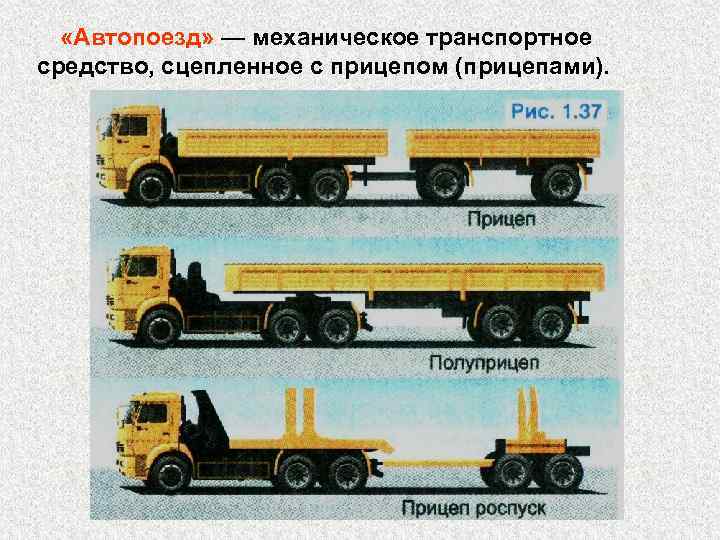 «Автопоезд» — механическое транспортное средство, сцепленное с прицепом (прицепами).

Рис. 1.37

Прицеп

Полуприцеп

Прицеп роспуск