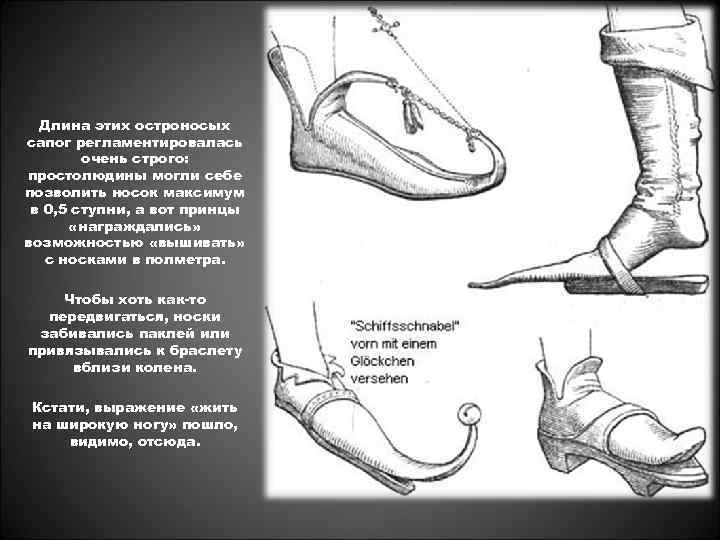 Длина этих остроносых сапог регламентировалась очень строго: простолюдины могли себе позволить носок максимум в 0,5 ступни, а вот принцы «награждались» возможностью «вышивать» с носками в полметра.

Чтобы хоть как-то передвигаться, носки забивались паклей или привязывались к браслету вблизи колена.

Кстати, выражение «жить на широкую ногу» пошло, видимо, отсюда.

"Schiffsschnabel" vorn mit einem Glöckchen versehen