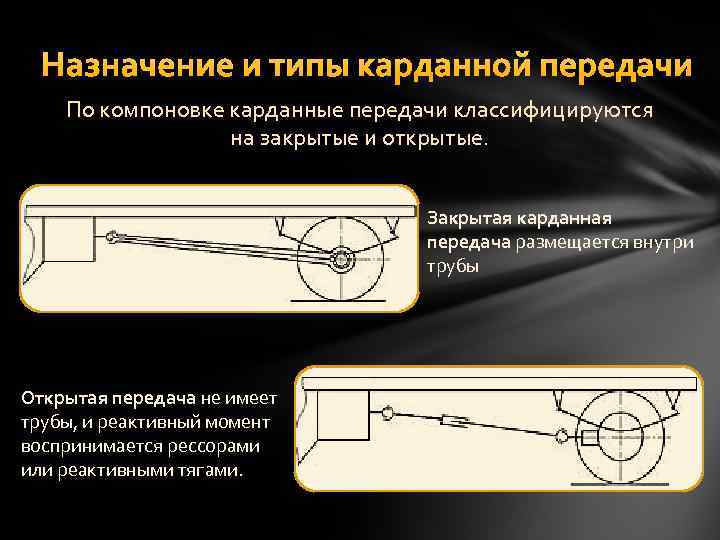 Назначение и типы карданной передачи

По компоновке карданные передачи классифицируются на закрытые и открытые.

Закрытая карданная передача размещается внутри трубы

Открытая передача не имеет трубы, и реактивный момент воспринимается рессорами или реактивными тягами.