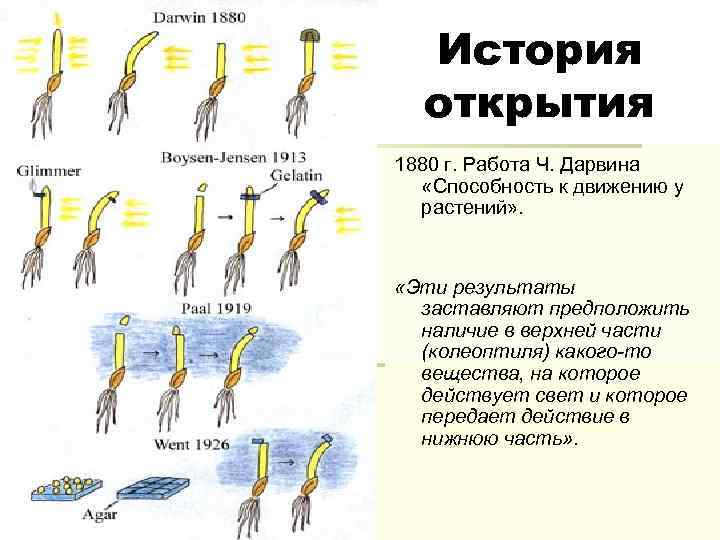 Darwin 1880

Boysen-Jensen 1913

Glimmer

Gelatin

Paal 1919

Went 1926

Agar

История открытия

1880 г. Работа Ч. Дарвина «Способность к движению у растений».

«Эти результаты заставляют предположить наличие в верхней части (колеоптиля) какого-то вещества, на которое действует свет и которое передает действие в нижнюю часть».