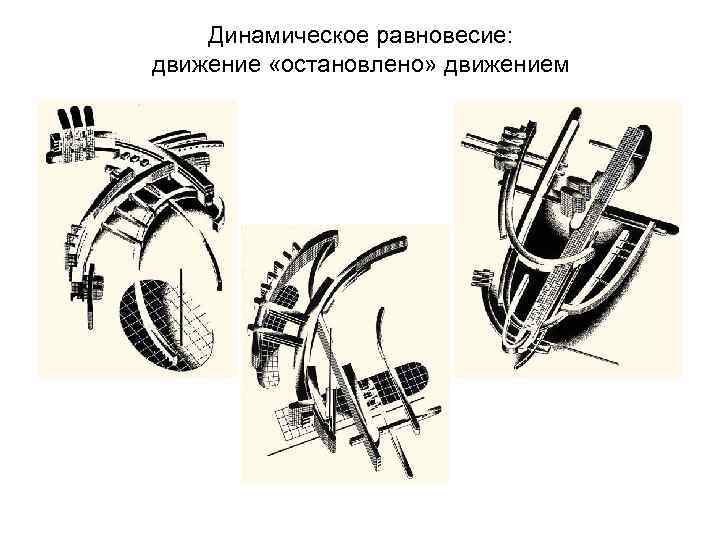 Динамическое равновесие:
движение «остановлено» движением