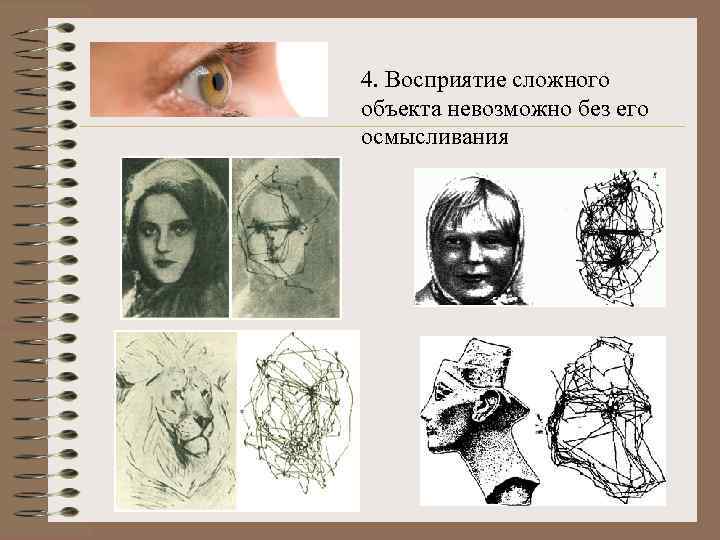 4. Восприятие сложного объекта невозможно без его осмысливания