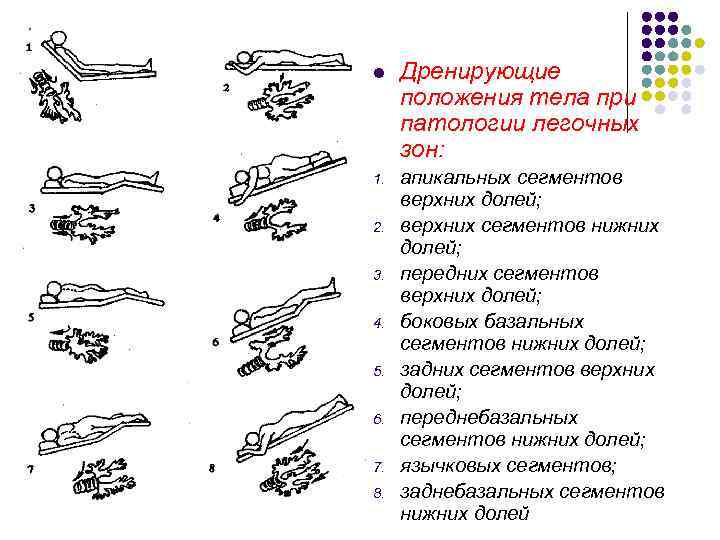 1

2

3

4

5

6

7

8

Дренирующие положения тела при патологии легочных зон:

1. апикальных сегментов верхних долей;
2. верхних сегментов нижних долей;
3. передних сегментов верхних долей;
4. боковых базальных сегментов нижних долей;
5. задних сегментов верхних долей;
6. переднебазальных сегментов нижних долей;
7. язычковых сегментов;
8. заднебазальных сегментов нижних долей