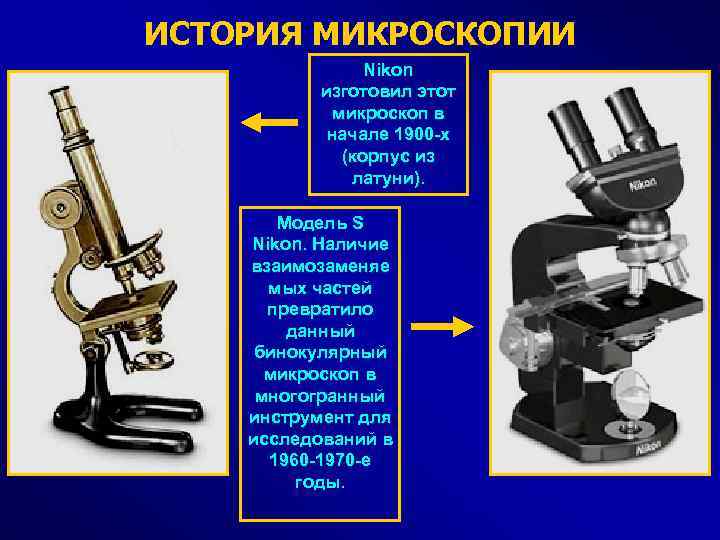 ИСТОРИЯ МИКРОСКОПИИ

Nikon изготовил этот микроскоп в начале 1900-х (корпус из латуни).

Модель S Nikon. Наличие взаимозаменяемых частей превратило данный бинокулярный микроскоп в многогранный инструмент для исследований в 1960-1970-е годы.

Nikon

Nikon