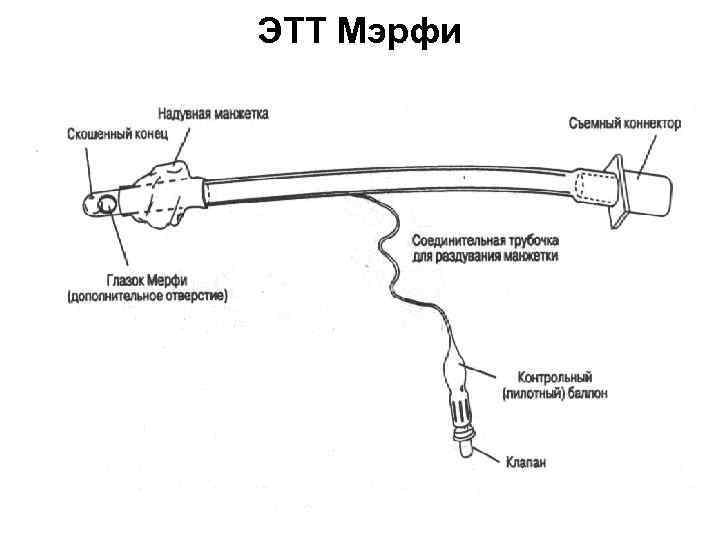 ЭТТ Мэрфи

Надувная манжетка

Скошенный конец

Съемный коннектор

Соединительная трубочка для раздувания манжетки

Глазок Мерфи (дополнительное отверстие)

Контрольный (пилотный) баллон

Клапан