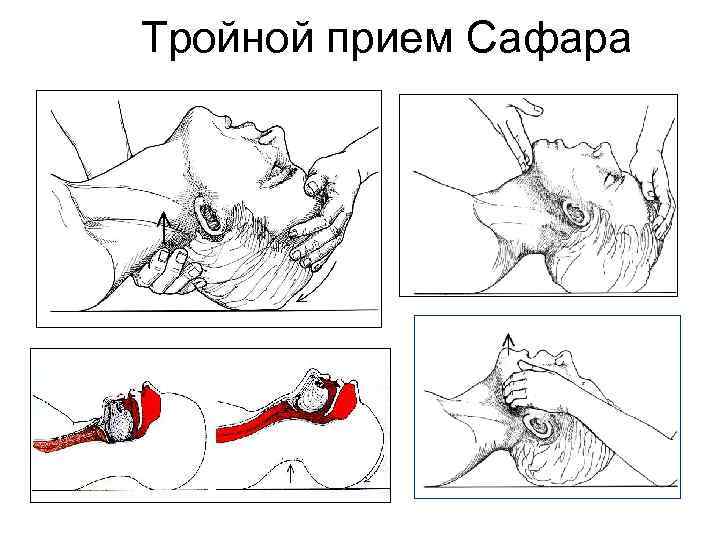 Тройной прием Сафара