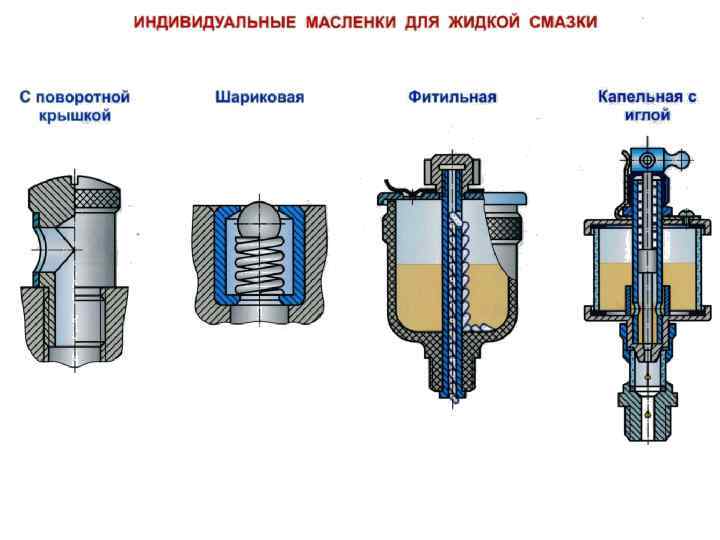 ИНДИВИДУАЛЬНЫЕ МАСЛЕНКИ ДЛЯ ЖИДКОЙ СМАЗКИ

С поворотной крышкой

Шариковая

Фитильная

Капельная с иглой