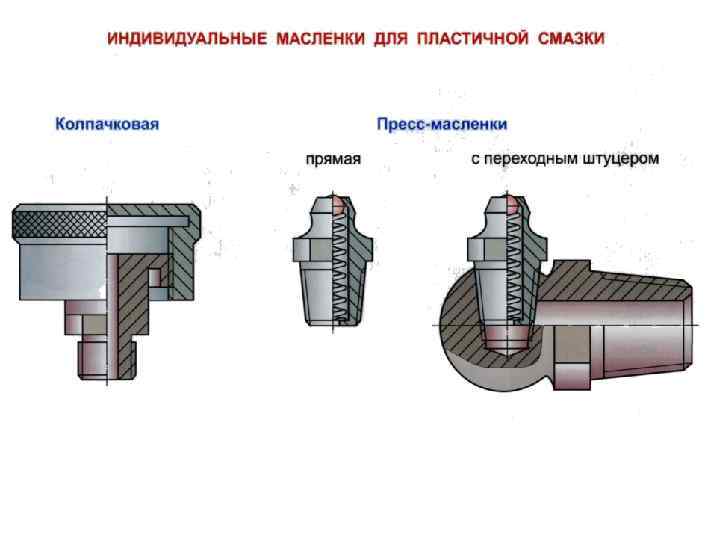 ИНДИВИДУАЛЬНЫЕ МАСЛЕНКИ ДЛЯ ПЛАСТИЧНОЙ СМАЗКИ

Колпачковая

Пресс-масленки

прямая

с переходным штуцером