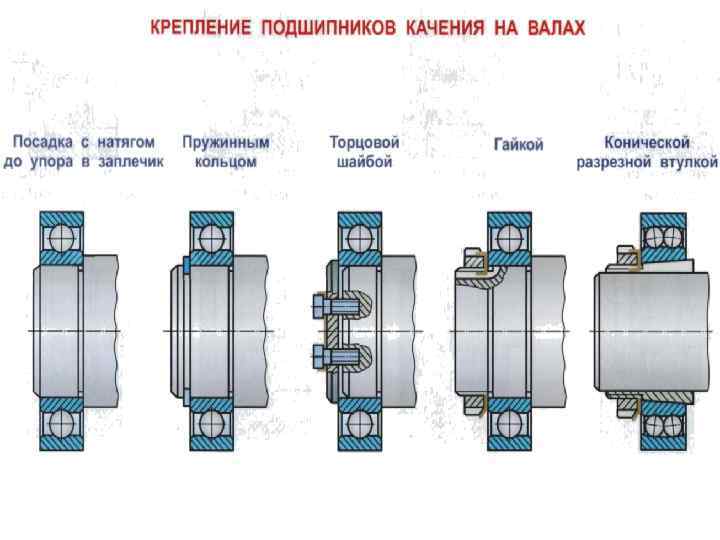 КРЕПЛЕНИЕ ПОДШИПНИКОВ КАЧЕНИЯ НА ВАЛАХ

Посадка с натягом до упора в заплечик

Пружинным кольцом

Торцовой шайбой

Гайкой

Конической разрезной втулкой