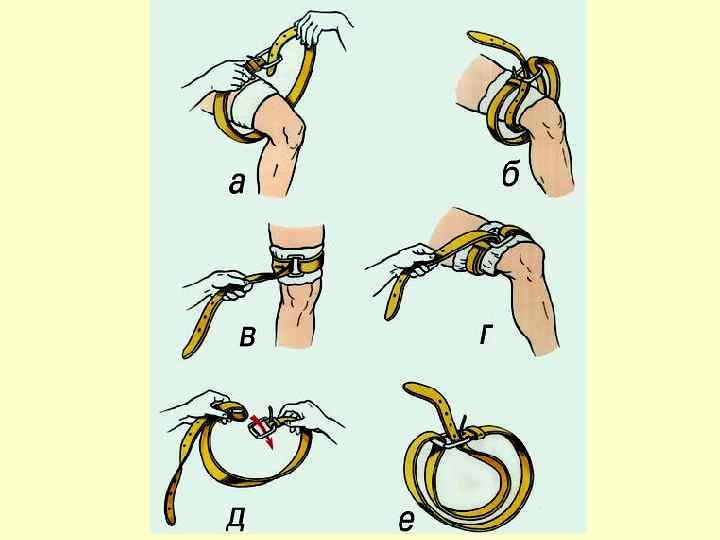 а
б
в
г
д
е