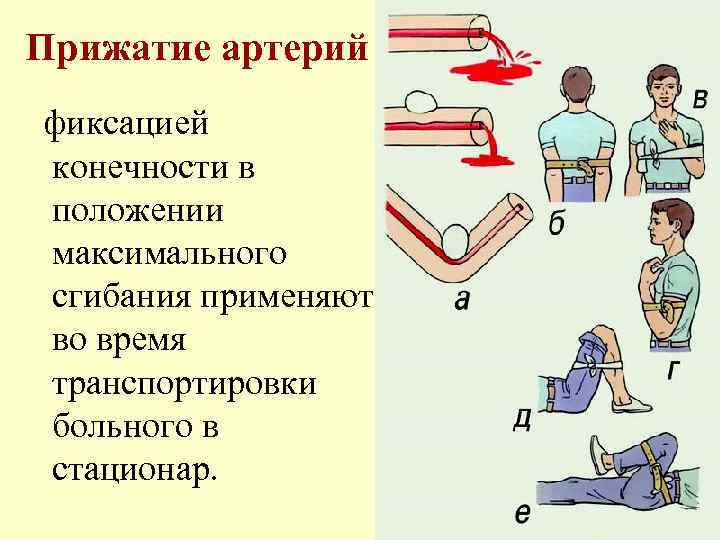 Прижатие артерий

фиксацией конечности в положении максимального сгибания применяют во время транспортировки больного в стационар.

в

б

а

г

д

е