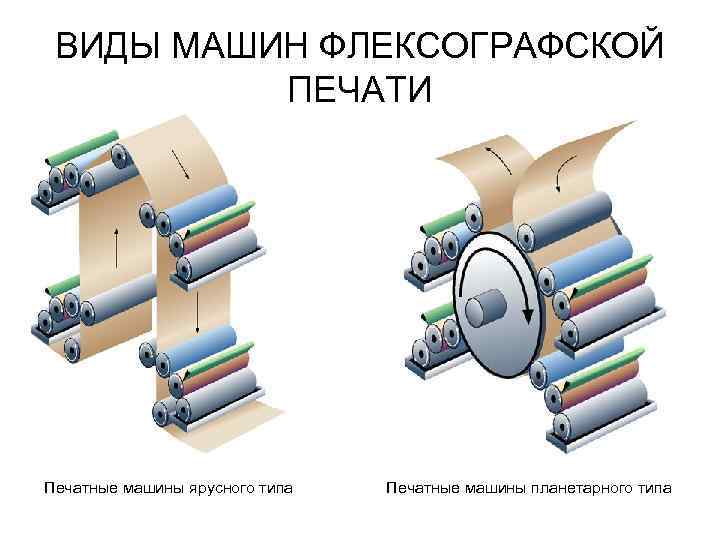 ВИДЫ МАШИН ФЛЕКСОГРАФСКОЙ ПЕЧАТИ

Печатные машины ярусного типа

Печатные машины планетарного типа