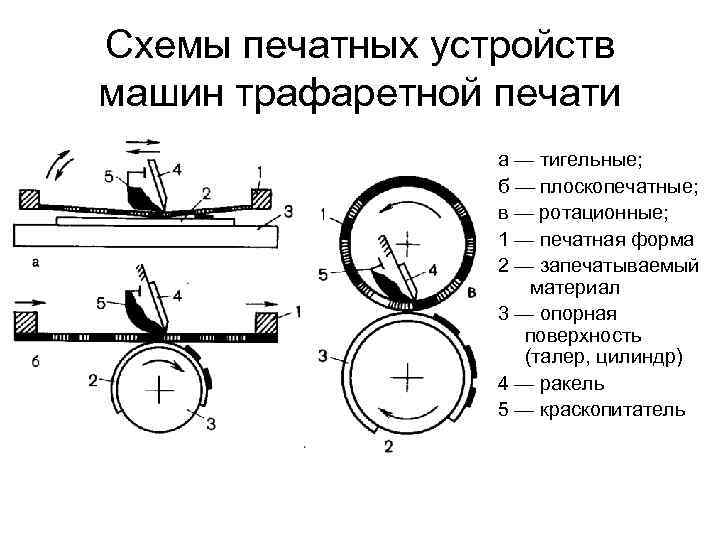 Схемы печатных устройств машин трафаретной печати

5
4
1
2
3
а

5
4
1
б
2
3

1
5
4
в
3
2

а — тигельные;
б — плоскопечатные;
в — ротационные;
1 — печатная форма
2 — запечатываемый материал
3 — опорная поверхность (талер, цилиндр)
4 — ракель
5 — краскопитатель