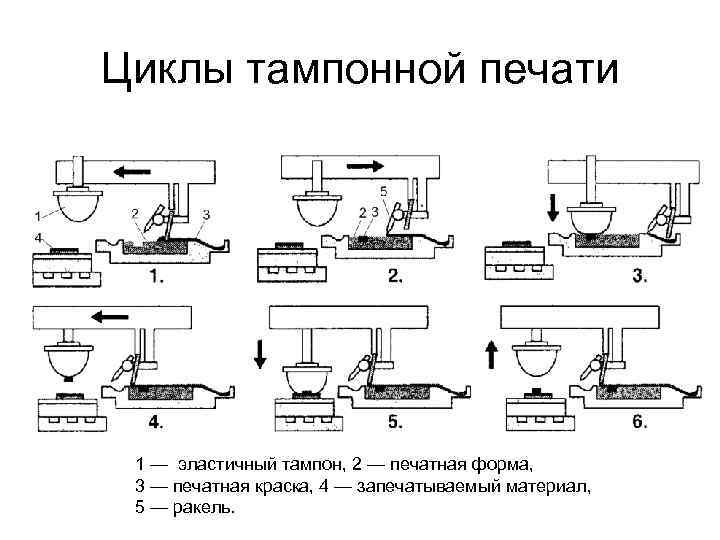 Циклы тампонной печати

1
2
3
4
1.

5
2 3
2.

3.

4.

5.

6.

1 — эластичный тампон, 2 — печатная форма,
3 — печатная краска, 4 — запечатываемый материал,
5 — ракель.