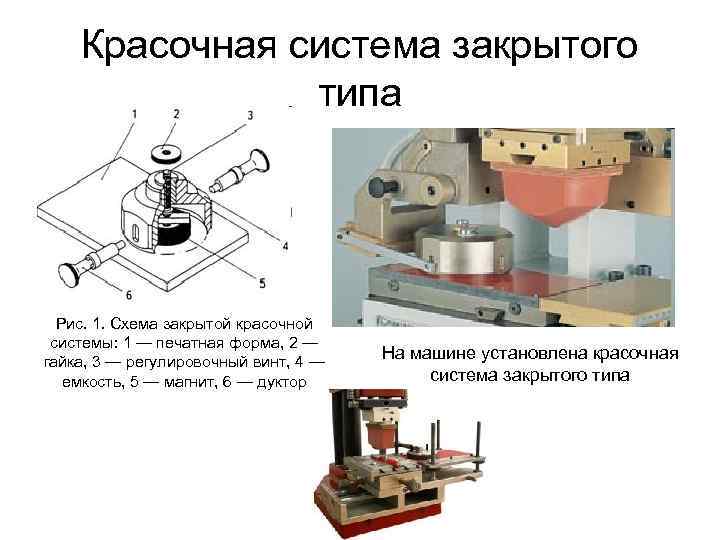 Красочная система закрытого типа

1
2
3
4
5
6

Рис. 1. Схема закрытой красочной системы: 1 — печатная форма, 2 — гайка, 3 — регулировочный винт, 4 — емкость, 5 — магнит, 6 — дуктор

На машине установлена красочная система закрытого типа