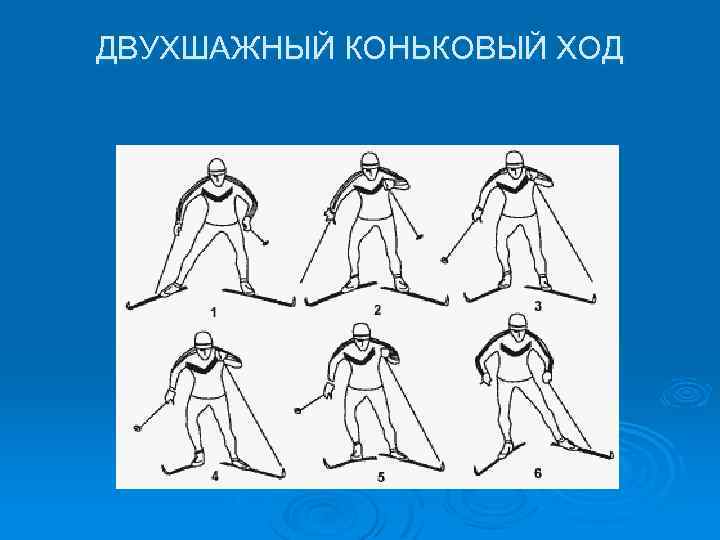 ДВУХШАЖНЫЙ КОНЬКОВЫЙ ХОД

1
2
3
4
5
6