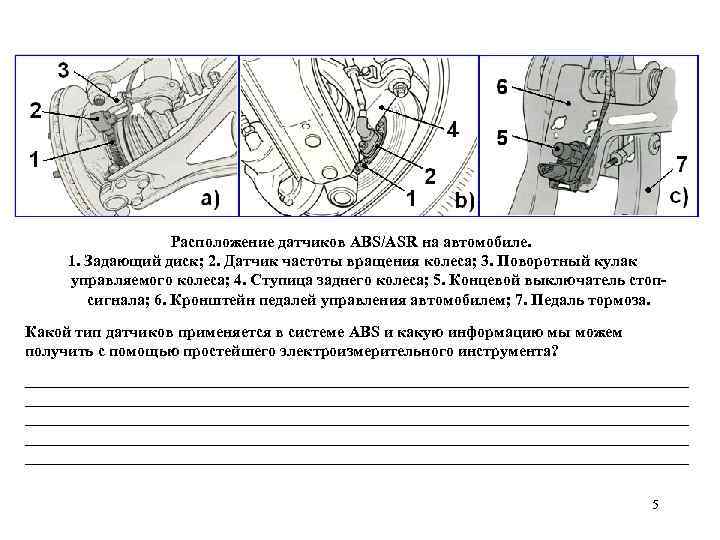 3
2
1
a)

4
2
1
b)

6
5
7
c)

Расположение датчиков ABS/ASR на автомобиле.
1. Задающий диск; 2. Датчик частоты вращения колеса; 3. Поворотный кулак управляемого колеса; 4. Ступица заднего колеса; 5. Концевой выключатель стоп-сигнала; 6. Кронштейн педалей управления автомобилем; 7. Педаль тормоза.

Какой тип датчиков применяется в системе ABS и какую информацию мы можем получить с помощью простейшего электроизмерительного инструмента?

5